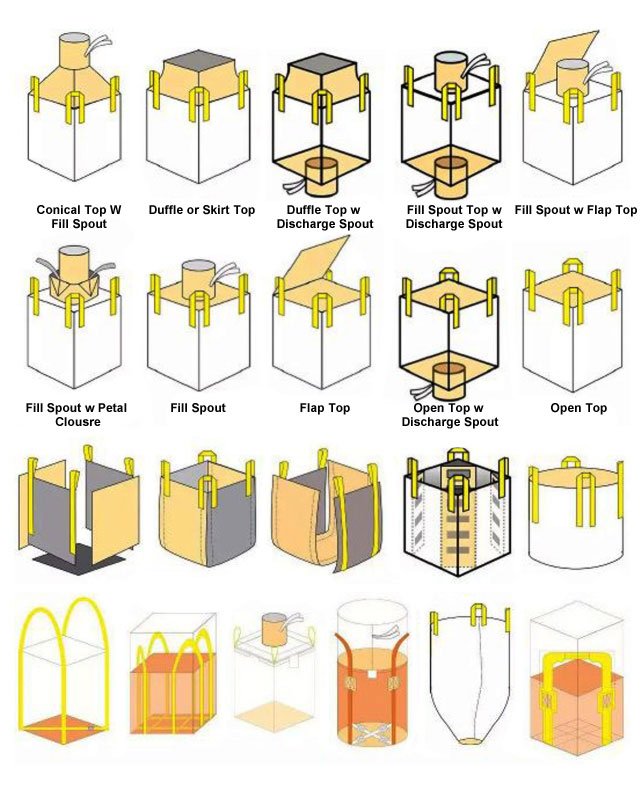 Conical Top W Fill Spout

Duffle or Skirt Top

Duffle Top w Discharge Spout

Fill Spout Top w Discharge Spout

Fill Spout w Flap Top

Fill Spout w Petal Clousre

Fill Spout

Flap Top

Open Top w Discharge Spout

Open Top